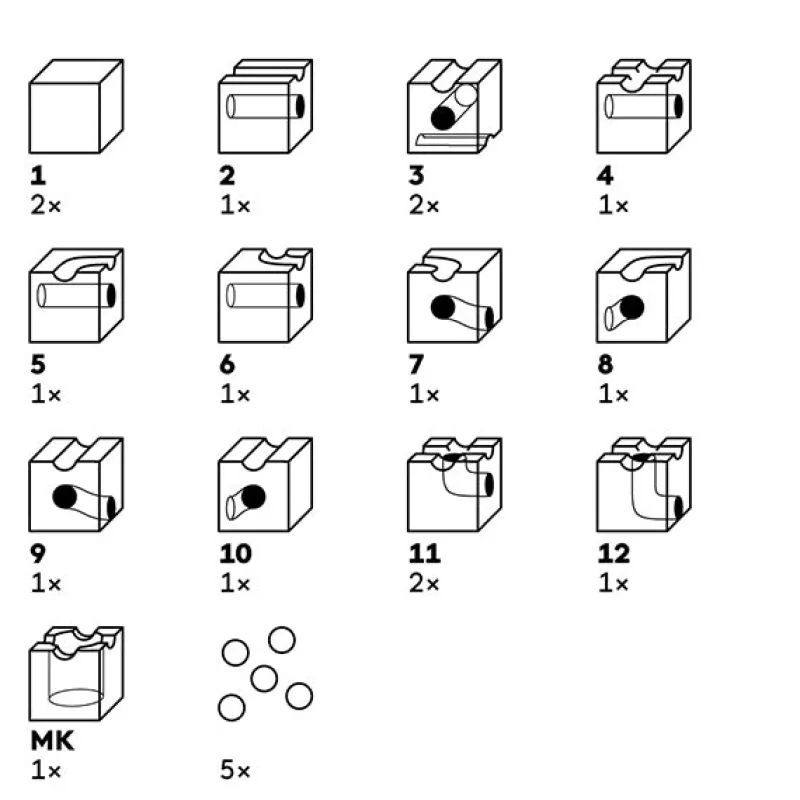 1
2×

2
1×

3
2×

4
1×

5
1×

6
1×

7
1×

8
1×

9
1×

10
1×

11
2×

12
1×

MK
1×

5×